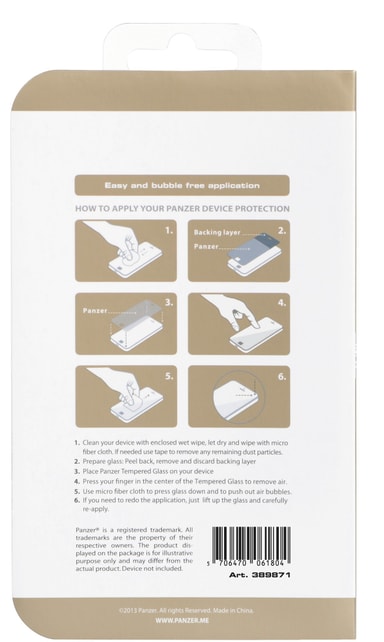 Easy and bubble free application

HOW TO APPLY YOUR PANZER DEVICE PROTECTION

1.

Backing layer
Panzer
2.

Panzer
3.

4.

5.

6.

1. Clean your device with enclosed wet wipe, let dry and wipe with micro fiber cloth. If needed use tape to remove any remaining dust particles.
2. Prepare glass: Peel back, remove and discard backing layer
3. Place Panzer Tempered Glass on your device
4. Press your finger in the center of the Tempered Glass to remove air.
5. Use micro fiber cloth to press glass down and to push out air bubbles.
6. If you need to redo the application, just lift up the glass and carefully re-apply.

Panzer® is a registered trademark. All trademarks are the property of their respective owners. The product displayed on the package is for illustrative purpose only and may differ from the actual product. Device not included.

5 706470 061804
Art. 389871

©2013 Panzer. All rights Reserved. Made in China.
WWW.PANZER.ME