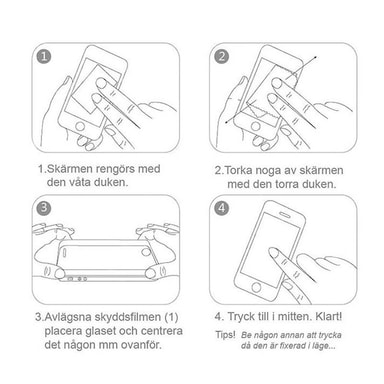 1

1.Skärmen rengörs med den våta duken.

2

2.Torka noga av skärmen med den torra duken.

3

3.Avlägsna skyddsfilmen (1) placera glaset och centrera det någon mm ovanför.

4

4. Tryck till i mitten. Klart!

Tips! Be någon annan att trycka då den är fixerad i läge...