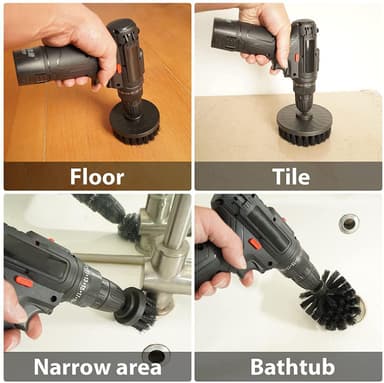 Floor

Tile

Narrow area

Bathtub