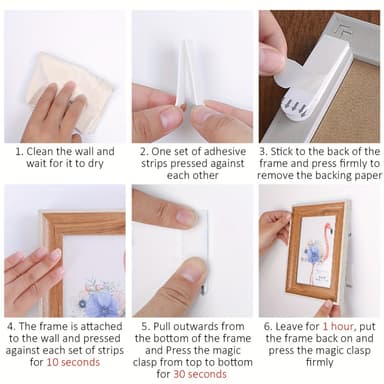 1. Clean the wall and wait for it to dry

2. One set of adhesive strips pressed against each other

3. Stick to the back of the frame and press firmly to remove the backing paper

4. The frame is attached to the wall and pressed against each set of strips for 10 seconds

5. Pull outwards from the bottom of the frame and Press the magic clasp from top to bottom for 30 seconds

6. Leave for 1 hour, put the frame back on and press the magic clasp firmly