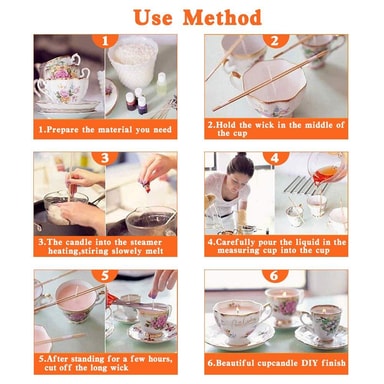 Use Method

1

1.Prepare the material you need

2

2.Hold the wick in the middle of the cup

3

3.The candle into the steamer heating,stiring slowely melt

4

4.Carefully pour the liquid in the measuring cup into the cup

5

5.After standing for a few hours, cut off the long wick

6

6.Beautiful cupcandle DIY finish