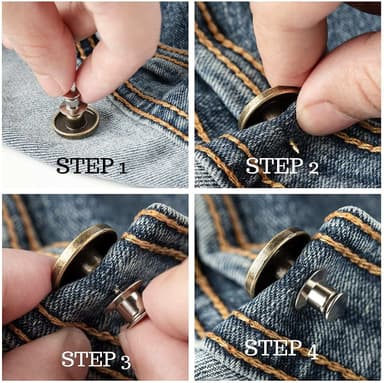 STEP 1

STEP 2

STEP 3

STEP 4