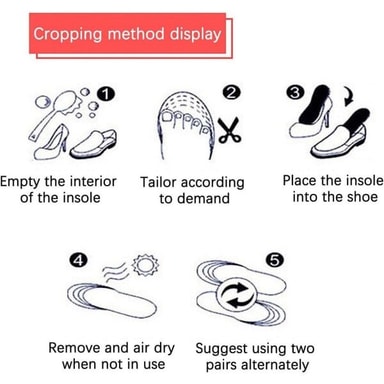 Cropping method display

1

Empty the interior of the insole

2

Tailor according to demand

3

Place the insole into the shoe

4

Remove and air dry when not in use

5

Suggest using two pairs alternately