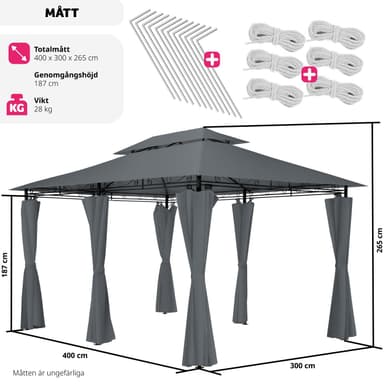 MÅTT

Totalmått
400 x 300 x 265 cm

Genomgångshöjd
187 cm

KG

Vikt
28 kg

187 cm

265 cm

400 cm

300 cm

Måtten är ungefärliga