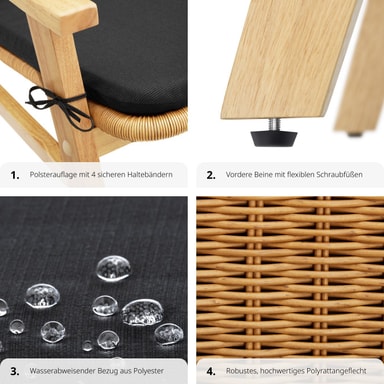 1. Polsterauflage mit 4 sicheren Haltebändern

2. Vordere Beine mit flexiblen Schraubfüßen

3. Wasserabweisender Bezug aus Polyester

4. Robustes, hochwertiges Polyrattangeflecht