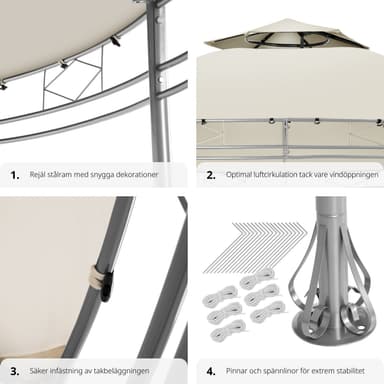 1. Rejäl stålram med snygga dekorationer

2. Optimal luftcirkulation tack vare vindöppningen

3. Säker infästning av takbeläggningen

4. Pinnar och spännlinor för extrem stabilitet