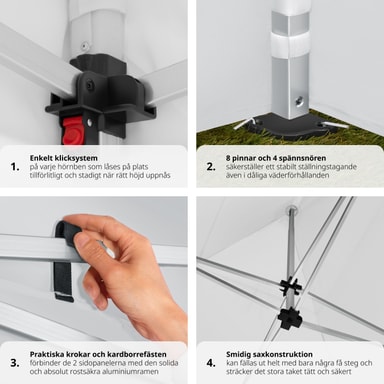 1. Enkelt klicksystem
på varje hörnben som låses på plats tillförlitligt och stadigt när rätt höjd uppnås

2. 8 pinnar och 4 spännsnören
säkerställer ett stabilt ställningstagande även i dåliga väderförhållanden

3. Praktiska krokar och kardborrefästen
förbinder de 2 sidopanelerna med den solida och absolut rostsäkra aluminiumramen

4. Smidig saxkonstruktion
kan fällas ut helt med bara några få steg och sträcker det stora taket tätt och säkert