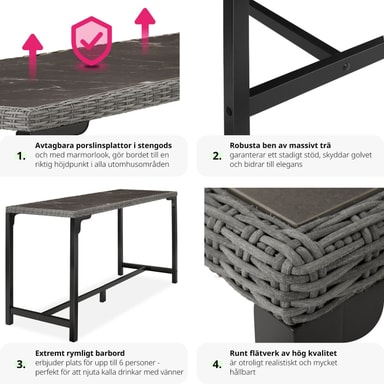 1. Avtagbara porslinsplattor i stengods och med marmorlook, gör bordet till en riktig höjdpunkt i alla utomhusområden

2. Robusta ben av massivt trä garanterar ett stadigt stöd, skyddar golvet och bidrar till elegans

3. Extremt rymligt barbord erbjuder plats för upp till 6 personer - perfekt för att njuta kalla drinkar med vänner

4. Runt flätverk av hög kvalitet är otroligt realistiskt och mycket hållbart