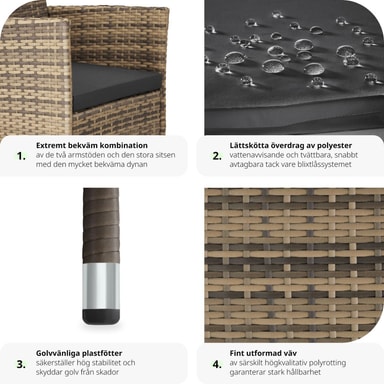 1. Extremt bekväm kombination
av de två armstöden och den stora sitsen med den mycket bekväma dynan

2. Lättskötta överdrag av polyester
vattenavvisande och tvättbara, snabbt avtagbara tack vare blixtlåssystemet

3. Golvvänliga plastfötter
säkerställer hög stabilitet och skyddar golv från skador

4. Fint utformad väv
av särskilt högkvalitativ polyrotting garanterar stark hållbarhet