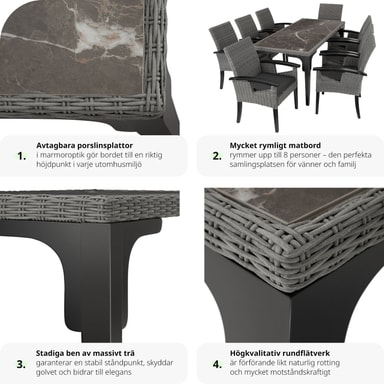 1. Avtagbara porslinsplattor
i marmoroptik gör bordet till en riktig höjdpunkt i varje utomhusmiljö

2. Mycket rymligt matbord
rymmer upp till 8 personer – den perfekta samlingsplatsen för vänner och familj

3. Stadiga ben av massivt trä
garanterar en stabil ståndpunkt, skyddar golvet och bidrar till elegans

4. Högkvalitativ rundflätverk
är förförande likt naturlig rotting och mycket motståndskraftigt