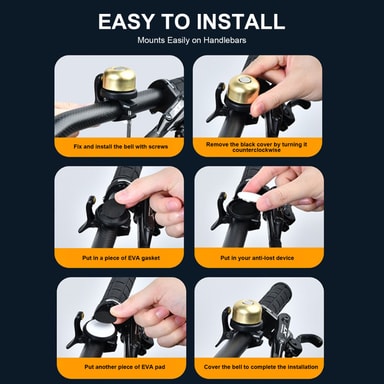 EASY TO INSTALL

Mounts Easily on Handlebars

Fix and install the bell with screws

Remove the black cover by turning it counterclockwise

Put in a piece of EVA gasket

Put in your anti-lost device

Put another piece of EVA pad

Cover the bell to complete the installation