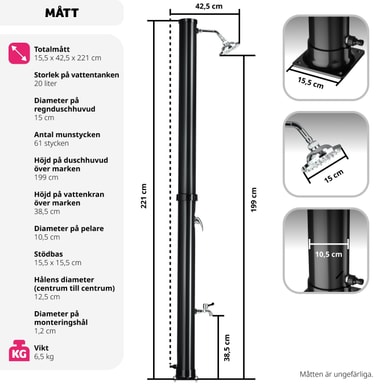 MÅTT

Totalmått
15,5 x 42,5 x 221 cm

Storlek på vattentanken
20 liter

Diameter på regnduschhuvud
15 cm

Antal munstycken
61 stycken

Höjd på duschhuvud över marken
199 cm

Höjd på vattenkran över marken
38,5 cm

Diameter på pelare
10,5 cm

Stödbas
15,5 x 15,5 cm

Hålens diameter (centrum till centrum)
12,5 cm

Diameter på monteringshål
1,2 cm

KG
Vikt
6,5 kg

42,5 cm
221 cm
199 cm
38,5 cm
15,5 cm
15 cm
10,5 cm

Måtten är ungefärliga.