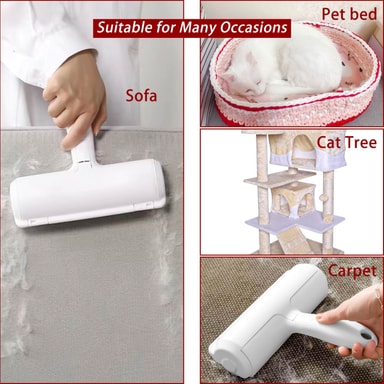 Suitable for Many Occasions

Sofa

Pet bed

Cat Tree

Carpet