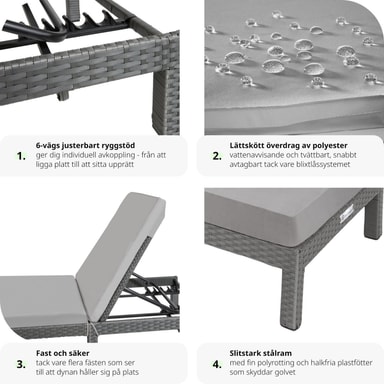 1. 6-vägs justerbart ryggstöd
ger dig individuell avkoppling - från att ligga platt till att sitta upprätt

2. Lättskött överdrag av polyester
vattenavvisande och tvättbart, snabbt avtagbart tack vare blixtlåssystemet

3. Fast och säker
tack vare flera fästen som ser till att dynan håller sig på plats

4. Slitstark stålram
med fin polyrotting och halkfria plastfötter som skyddar golvet