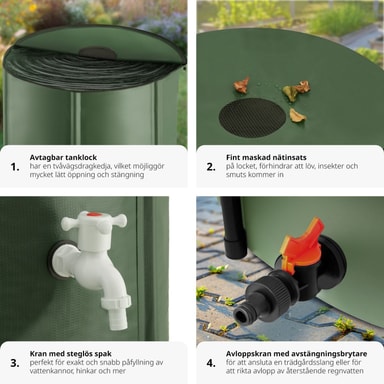 1. Avtagbar tanklock
har en tvåvägsdragkedja, vilket möjliggör mycket lätt öppning och stängning

2. Fint maskad nätinsats
på locket, förhindrar att löv, insekter och smuts kommer in

3. Kran med steglös spak
perfekt för exakt och snabb påfyllning av vattenkannor, hinkar och mer

4. Avloppskran med avstängningsbrytare
för att ansluta en trädgårdsslang eller för att rikta avlopp av återstående regnvatten