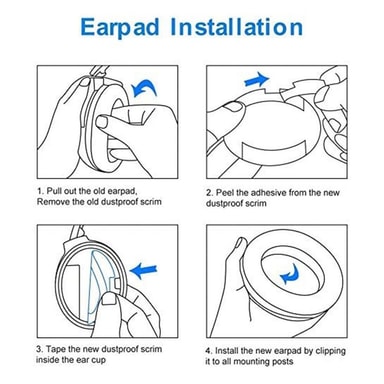 Earpad Installation

1. Pull out the old earpad, Remove the old dustproof scrim

2. Peel the adhesive from the new dustproof scrim

3. Tape the new dustproof scrim inside the ear cup

4. Install the new earpad by clipping it to all mounting posts