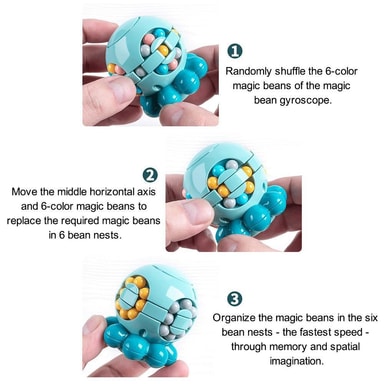 1
Randomly shuffle the 6-color magic beans of the magic bean gyroscope.

2
Move the middle horizontal axis and 6-color magic beans to replace the required magic beans in 6 bean nests.

3
Organize the magic beans in the six bean nests - the fastest speed - through memory and spatial imagination.