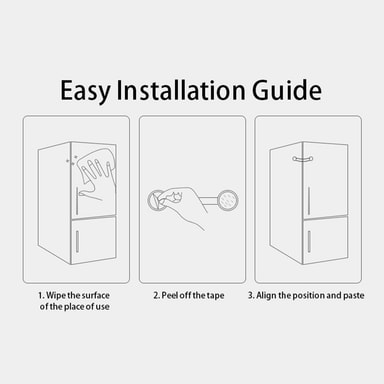 Easy Installation Guide

1. Wipe the surface of the place of use

2. Peel off the tape

3. Align the position and paste