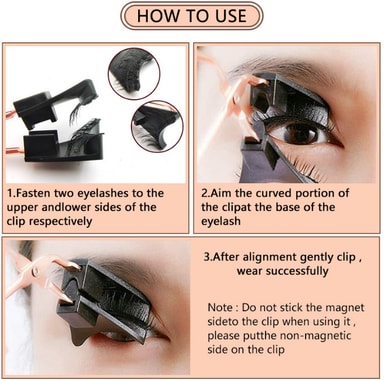 HOW TO USE

1.Fasten two eyelashes to the upper andlower sides of the clip respectively

2.Aim the curved portion of the clipat the base of the eyelash

3.After alignment gently clip , wear successfully

Note : Do not stick the magnet sideto the clip when using it , please putthe non-magnetic side on the clip