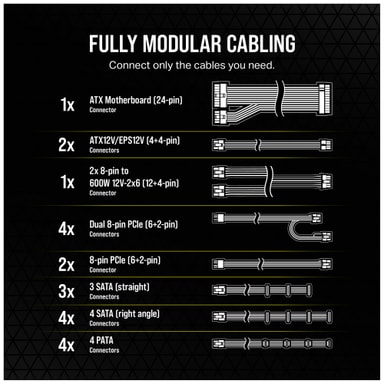 FULLY MODULAR CABLING
Connect only the cables you need.

1x ATX Motherboard (24-pin)
Connector

2x ATX12V/EPS12V (4+4-pin)
Connectors

1x 2x 8-pin to
600W 12V-2x6 (12+4-pin)
Connector

4x Dual 8-pin PCIe (6+2-pin)
Connectors

2x 8-pin PCIe (6+2-pin)
Connector

3x 3 SATA (straight)
Connectors

4x 4 SATA (right angle)
Connectors

4x 4 PATA
Connectors