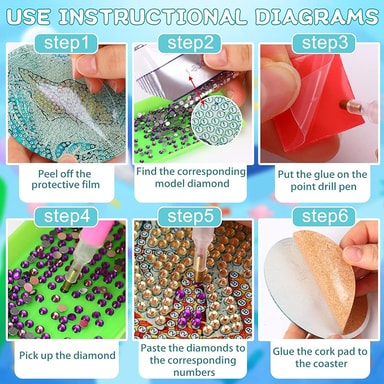 USE INSTRUCTIONAL DIAGRAMS

step1

Peel off the protective film

step2

Find the corresponding model diamond

step3

Put the glue on the point drill pen

step4

Pick up the diamond

step5

Paste the diamonds to the corresponding numbers

step6

Glue the cork pad to the coaster