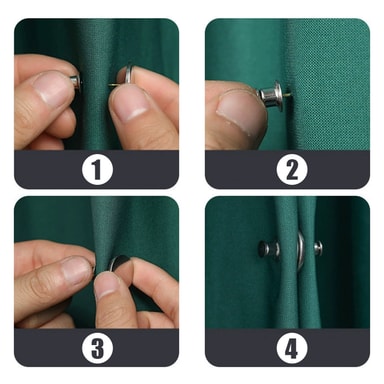 1

2

3

4