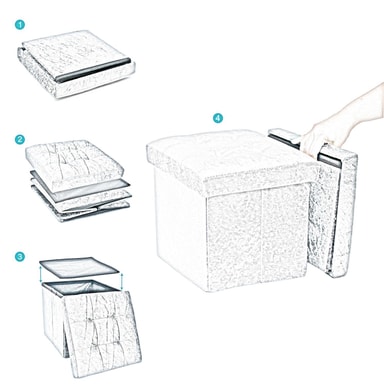 1

2

3

4