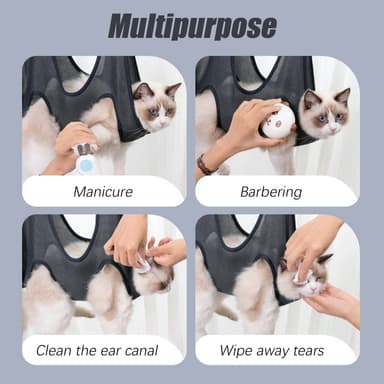 Multipurpose

Manicure

Barbering

Clean the ear canal

Wipe away tears