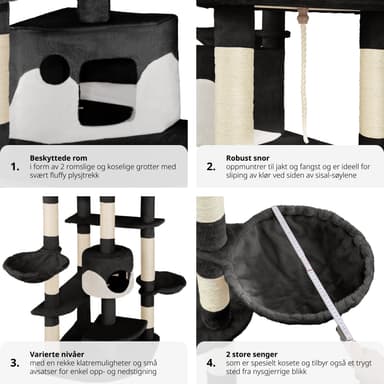 1. Beskyttede rom
i form av 2 romslige og koselige grotter med svært fluffy plysjtrekk

2. Robust snor
oppmuntrer til jakt og fangst og er ideell for sliping av klør ved siden av sisal-søylene

3. Varierte nivåer
med en rekke klatremuligheter og små avsatser for enkel opp- og nedstigning

4. 2 store senger
som er spesielt kosete og tilbyr også et trygt sted fra nysgjerrige blikk