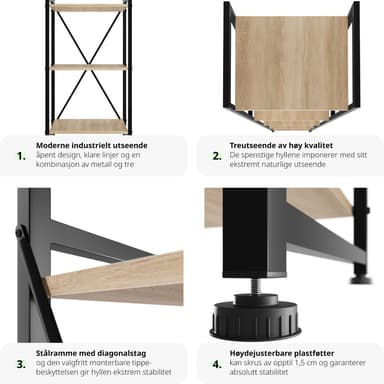 1. Moderne industrielt utseende
åpent design, klare linjer og en kombinasjon av metall og tre

2. Treutseende av høy kvalitet
De spenstige hyllene imponerer med sitt ekstremt naturlige utseende

3. Stålramme med diagonalstag
og den valgfritt monterbare tippebeskyttelsen gir hyllen ekstrem stabilitet

4. Høydejusterbare plastføtter
kan skrus av opptil 1,5 cm og garanterer absolutt stabilitet