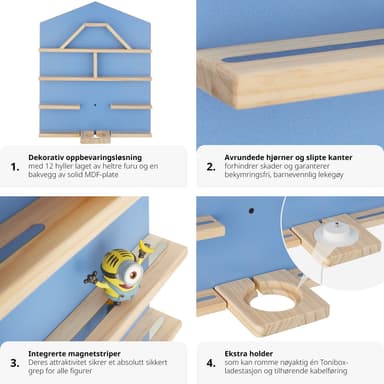 1. Dekorativ oppbevaringsløsning
med 12 hyller laget av heltre furu og en bakvegg av solid MDF-plate

2. Avrundede hjørner og slipte kanter
forhindrer skader og garanterer bekymringsfri, barnevennlig lekegøy

3. Integrerte magnetstriper
Deres attraktivitet sikrer et absolutt sikkert grep for alle figurer

4. Ekstra holder
som kan romme nøyaktig én Tonibox-ladestasjon og tilhørende kabelføring