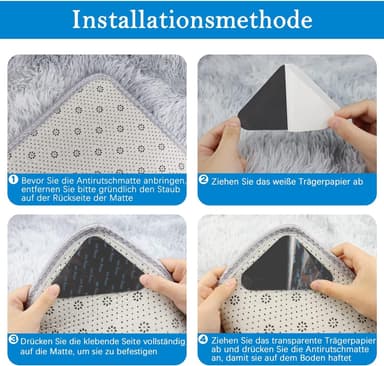 Installationsmethode

1 Bevor Sie die Antirutschmatte anbringen, entfernen Sie bitte gründlich den Staub auf der Rückseite der Matte

2 Ziehen Sie das weiße Trägerpapier ab

3 Drücken Sie die klebende Seite vollständig auf die Matte, um sie zu befestigen

4 Ziehen Sie das transparente Trägerpapier ab und drücken Sie die Antirutschmatte an, damit sie auf dem Boden haftet