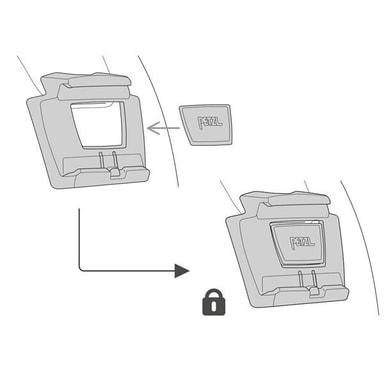 PETZL

PETZL