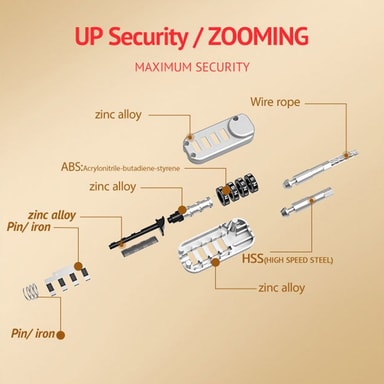 UP Security / ZOOMING

MAXIMUM SECURITY

Wire rope

zinc alloy

ABS:Acrylonitrile-butadiene-styrene

zinc alloy

zinc alloy

Pin/ iron

HSS(HIGH SPEED STEEL)

zinc alloy

Pin/ iron