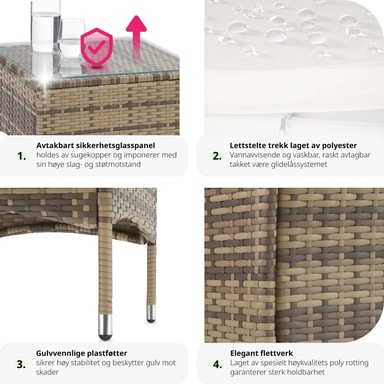 1. Avtakbart sikkerhetsglasspanel
holdes av sugekopper og imponerer med sin høye slag- og støtmotstand

2. Lettstelte trekk laget av polyester
Vannavvisende og vaskbar, raskt avtagbar takket være glidelåssystemet

3. Gulvvennlige plastføtter
sikrer høy stabilitet og beskytter gulv mot skader

4. Elegant flettverk
Laget av spesielt høykvalitets poly rotting garanterer sterk holdbarhet