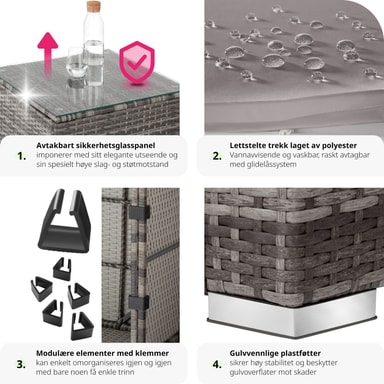 1. Avtakbart sikkerhetsglasspanel
imponerer med sitt elegante utseende og sin spesielt høye slag- og støtmotstand

2. Lettstelte trekk laget av polyester
Vannavvisende og vaskbar, raskt avtagbar med glidelåssystem

3. Modulære elementer med klemmer
kan enkelt omorganiseres igjen og igjen med bare noen få enkle trinn

4. Gulvvennlige plastføtter
sikrer høy stabilitet og beskytter gulvoverflater mot skader