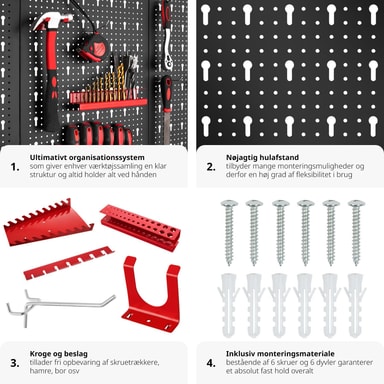 1.
Ultimativt organisationssystem
som giver enhver værktøjssamling en klar struktur og altid holder alt ved hånden

2.
Nøjagtig hulafstand
tilbyder mange monteringsmuligheder og derfor en høj grad af fleksibilitet i brug

3.
Kroge og beslag
tillader fri opbevaring af skruetrækkere, hamre, bor osv

4.
Inklusiv monteringsmateriale
bestående af 6 skruer og 6 dyvler garanterer et absolut fast hold overalt