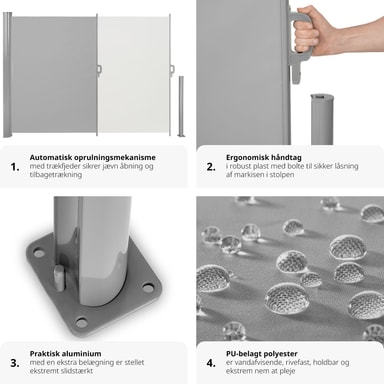 1. Automatisk oprulningsmekanisme
med trækfjeder sikrer jævn åbning og tilbagetrækning

2. Ergonomisk håndtag
i robust plast med bolte til sikker låsning af markisen i stolpen

3. Praktisk aluminium
med en ekstra belægning er stellet ekstremt slidstærkt

4. PU-belagt polyester
er vandafvisende, rivefast, holdbar og ekstrem nem at pleje