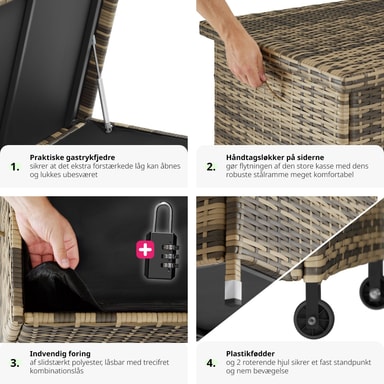 1. Praktiske gastrykfjedre
sikrer at det ekstra forstærkede låg kan åbnes og lukkes ubesværet

2. Håndtagsløkker på siderne
gør flytningen af den store kasse med dens robuste stålramme meget komfortabel

3. Indvendig foring
af slidstærkt polyester, låsbar med trecifret kombinationslås

4. Plastikfødder
og 2 roterende hjul sikrer et fast standpunkt og nem bevægelse