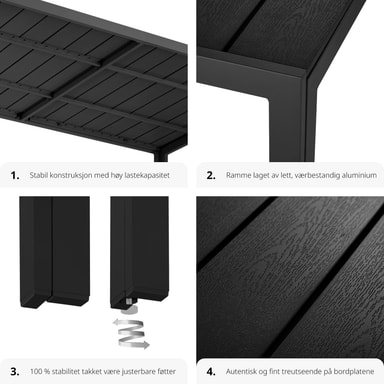 1. Stabil konstruksjon med høy lastekapasitet

2. Ramme laget av lett, værbestandig aluminium

3. 100 % stabilitet takket være justerbare føtter

4. Autentisk og fint treutseende på bordplatene