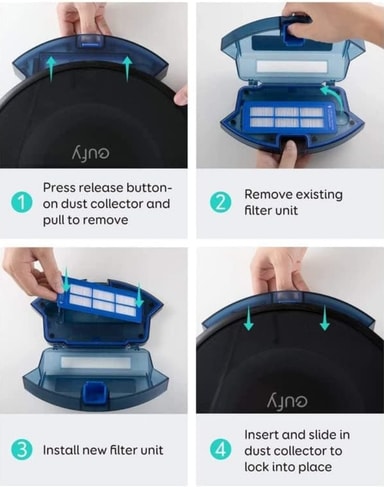 eufy

1 Press release button-on dust collector and pull to remove

2 Remove existing filter unit

3 Install new filter unit

eufy

4 Insert and slide in dust collector to lock into place