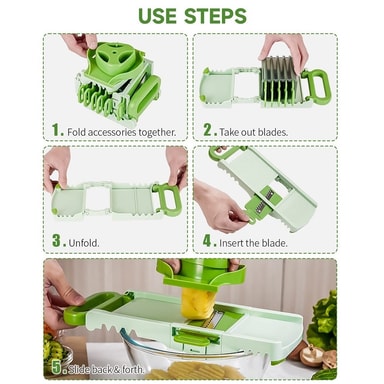 USE STEPS

1. Fold accessories together.

2. Take out blades.

3. Unfold.

4. Insert the blade.

5. Slide back & forth.