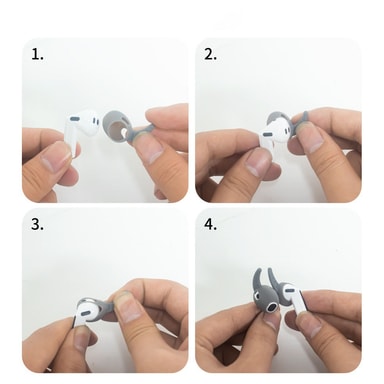 1.

2.

3.

4.