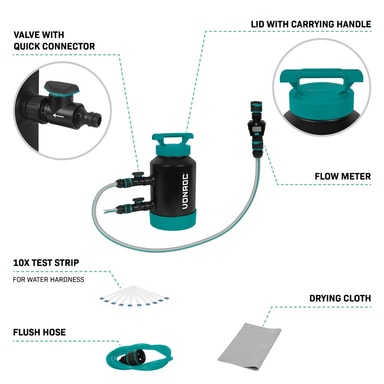 VALVE WITH
QUICK CONNECTOR

LID WITH CARRYING HANDLE

VONROC

FLOW METER

10X TEST STRIP
FOR WATER HARDNESS

DRYING CLOTH

FLUSH HOSE